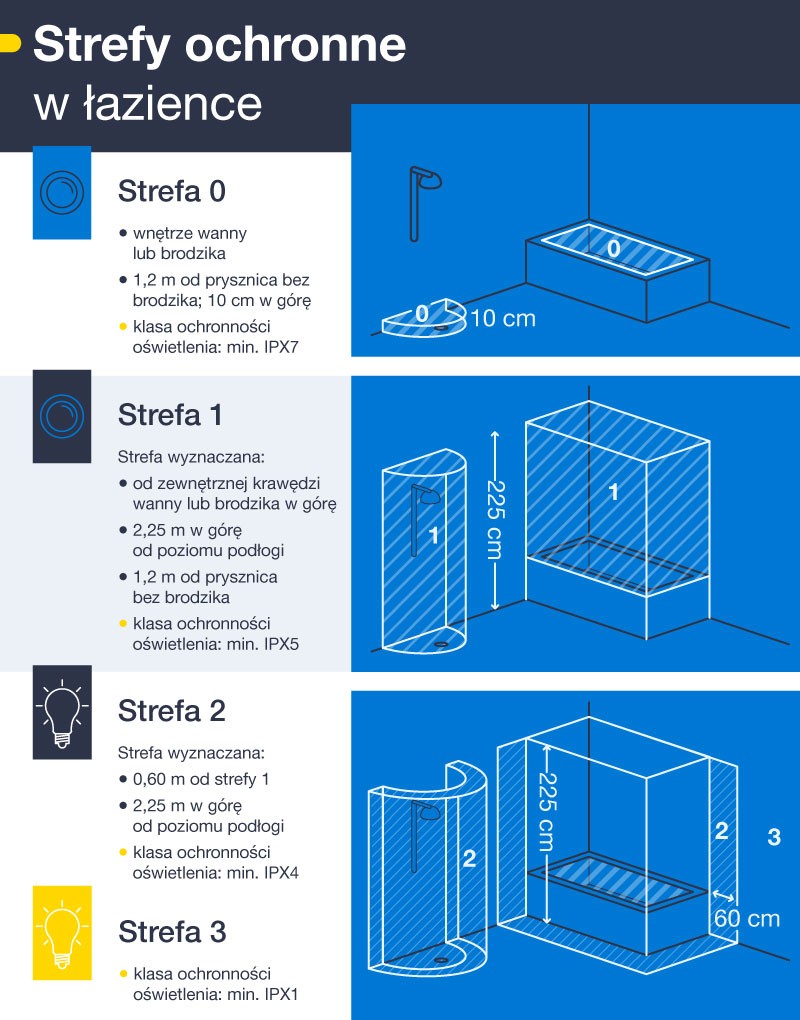 Strefy ochronne w łazience

Strefa 0

• wnętrze wanny lub brodzika
• 1,2 m od prysznica bez brodzika; 10 cm w górę
• klasa ochronności oświetlenia: min. IPX7

0
0
10 cm

Strefa 1

Strefa wyznaczana:
• od zewnętrznej krawędzi wanny lub brodzika w górę
• 2,25 m w górę od poziomu podłogi
• 1,2 m od prysznica bez brodzika
• klasa ochronności oświetlenia: min. IPX5

1
225 cm
1

Strefa 2

Strefa wyznaczana:
• 0,60 m od strefy 1
• 2,25 m w górę od poziomu podłogi
• klasa ochronności oświetlenia: min. IPX4

Strefa 3

• klasa ochronności oświetlenia: min. IPX1

2
225 cm
2
3
60 cm